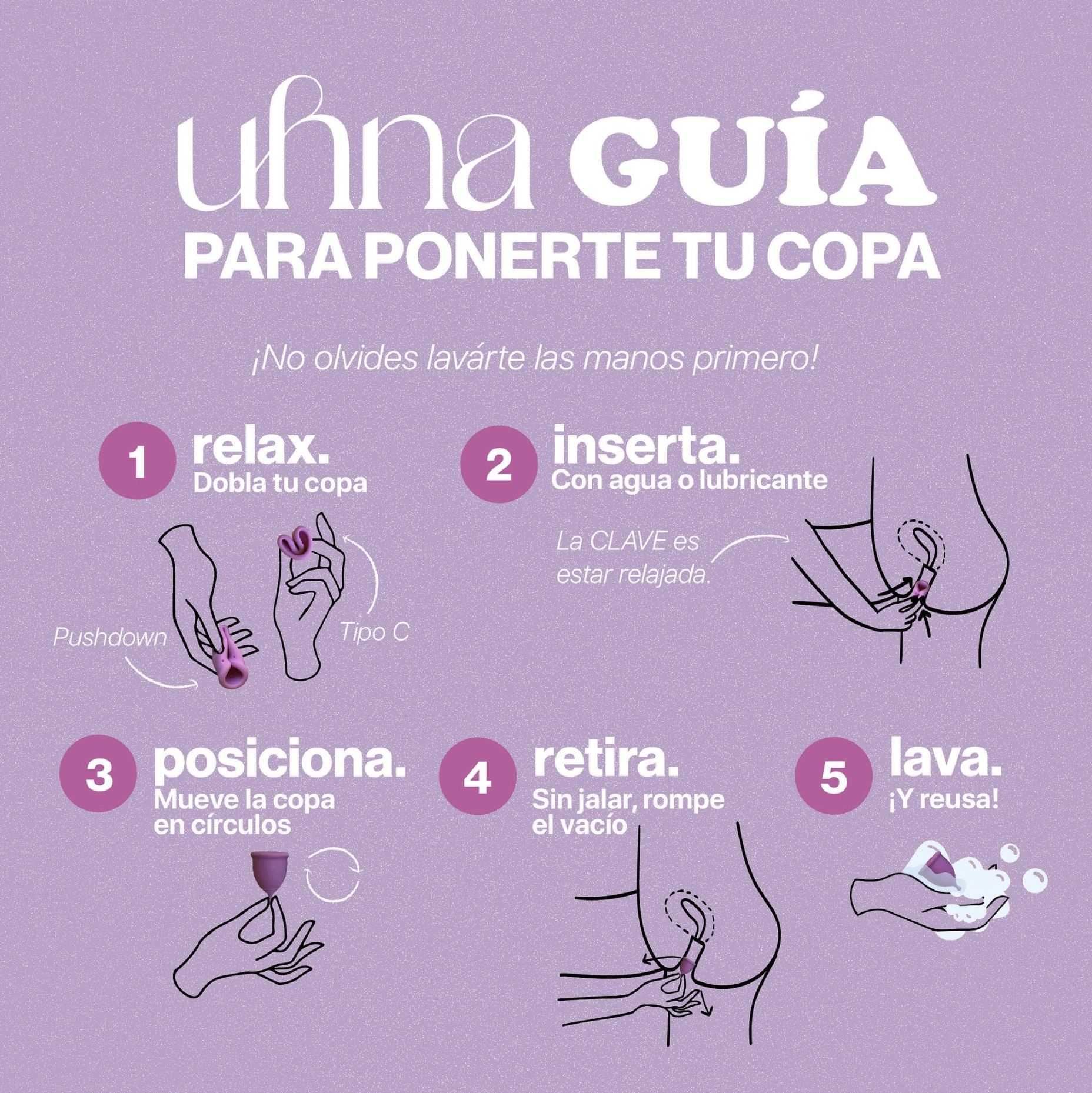 uhna GUÍA
PARA PONERTE TU COPA

¡No olvides lavárte las manos primero!

1 relax.
Dobla tu copa

Pushdown

Tipo C

2 inserta.
Con agua o lubricante

La CLAVE es estar relajada.

3 posiciona.
Mueve la copa en círculos

4 retira.
Sin jalar, rompe el vacío

5 lava.
¡Y reusa!