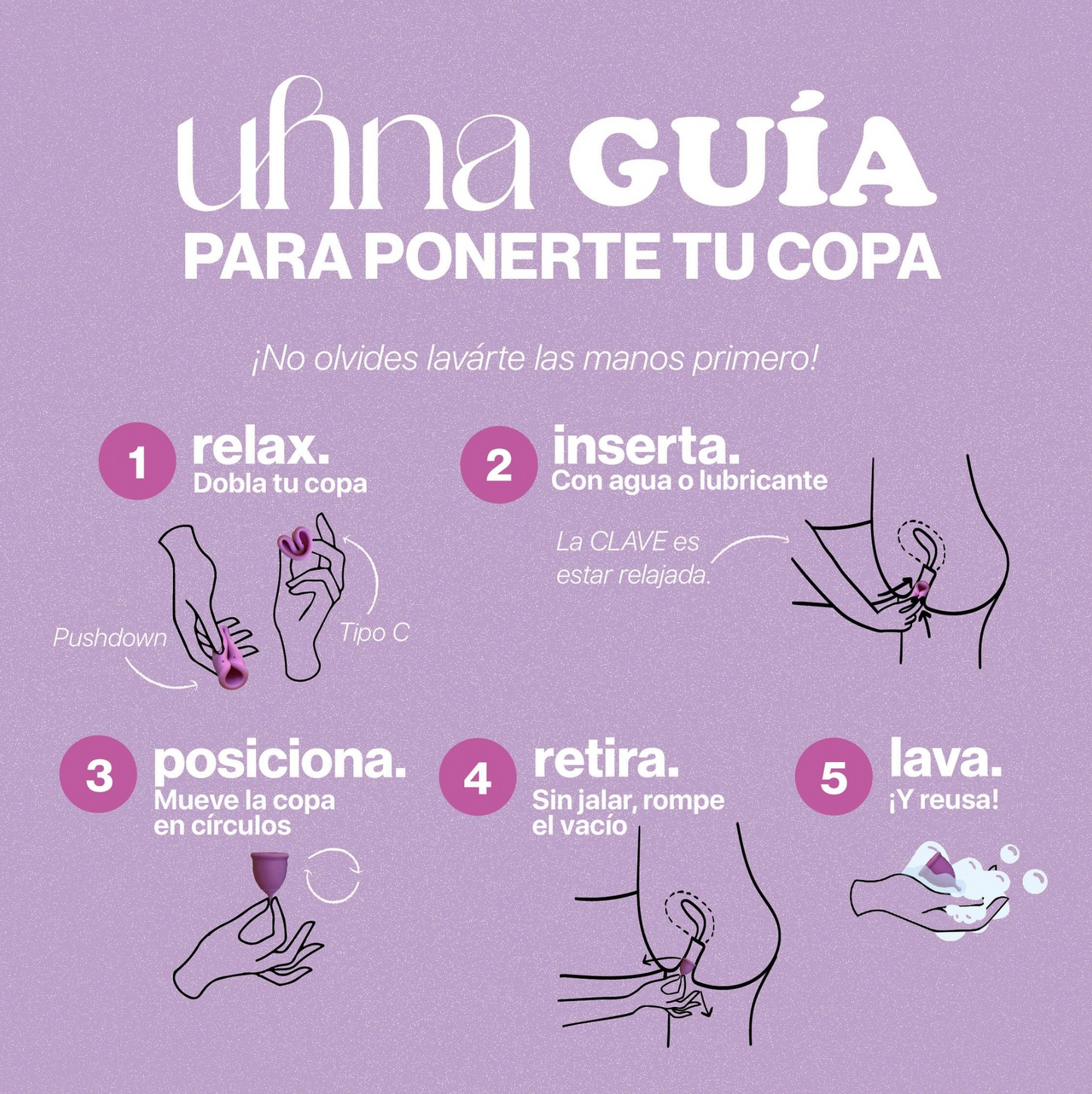 uhna GUÍA
PARA PONERTE TU COPA

¡No olvides lavárte las manos primero!

1 relax.
Dobla tu copa

Pushdown

Tipo C

2 inserta.
Con agua o lubricante

La CLAVE es estar relajada.

3 posiciona.
Mueve la copa en círculos

4 retira.
Sin jalar, rompe el vacío

5 lava.
¡Y reusa!